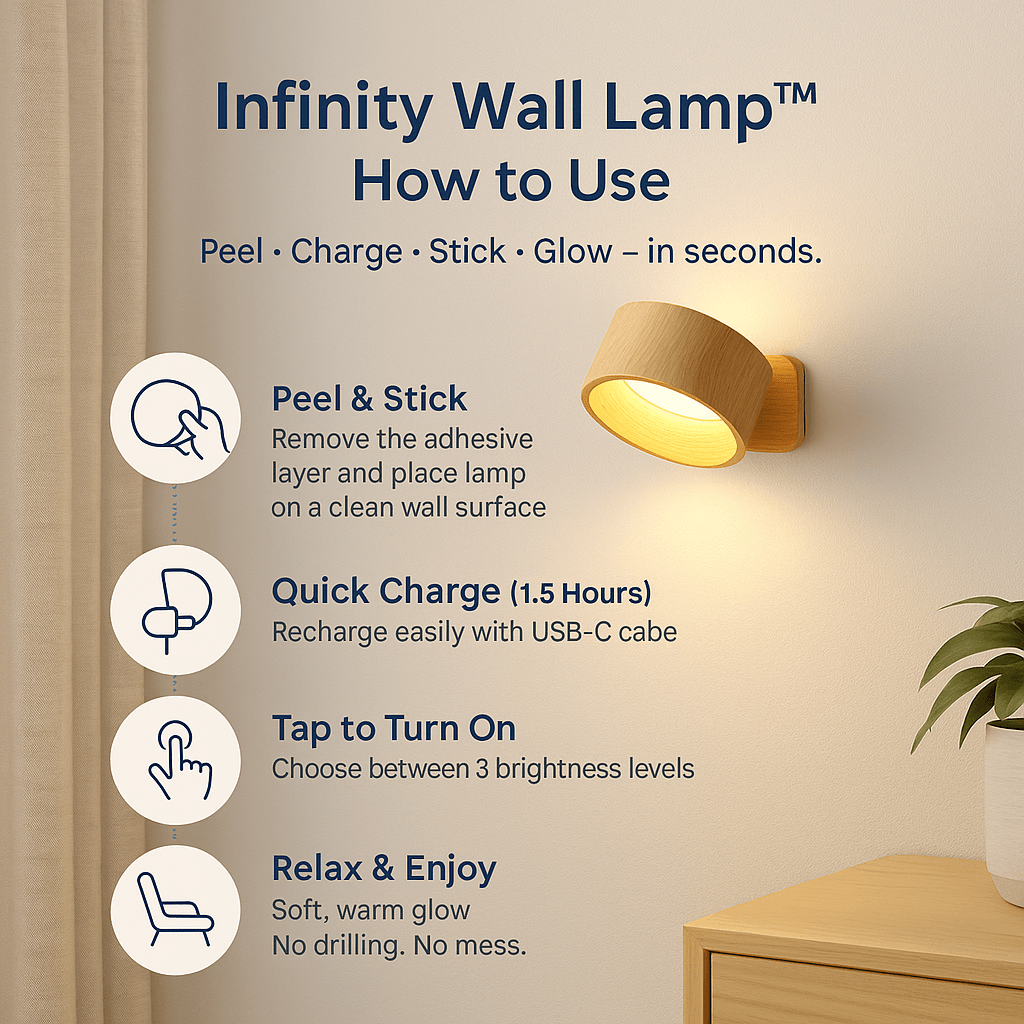 Infinity Wall Lamp™
How to Use

Peel · Charge · Stick · Glow – in seconds.

Peel & Stick
Remove the adhesive layer and place lamp on a clean wall surface

Quick Charge (1.5 Hours)
Recharge easily with USB-C cabe

Tap to Turn On
Choose between 3 brightness levels

Relax & Enjoy
Soft, warm glow
No drilling. No mess.